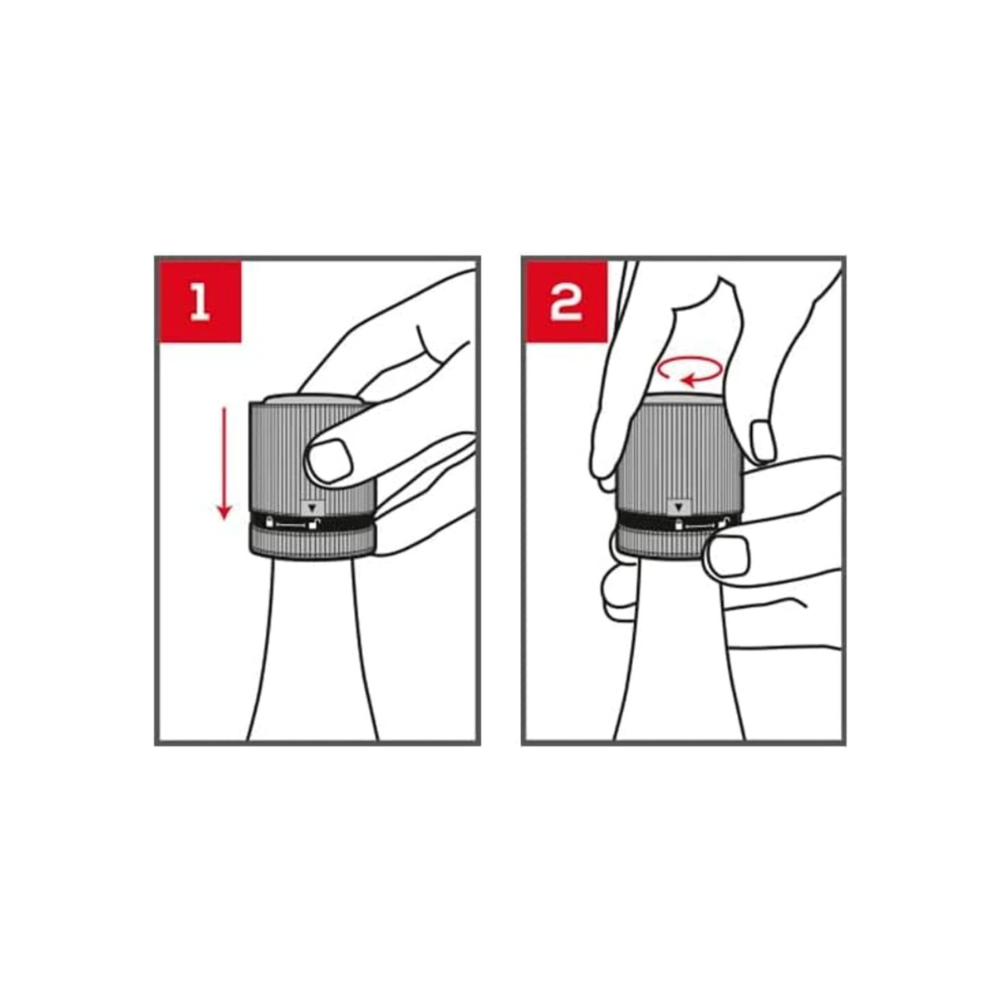 1

2