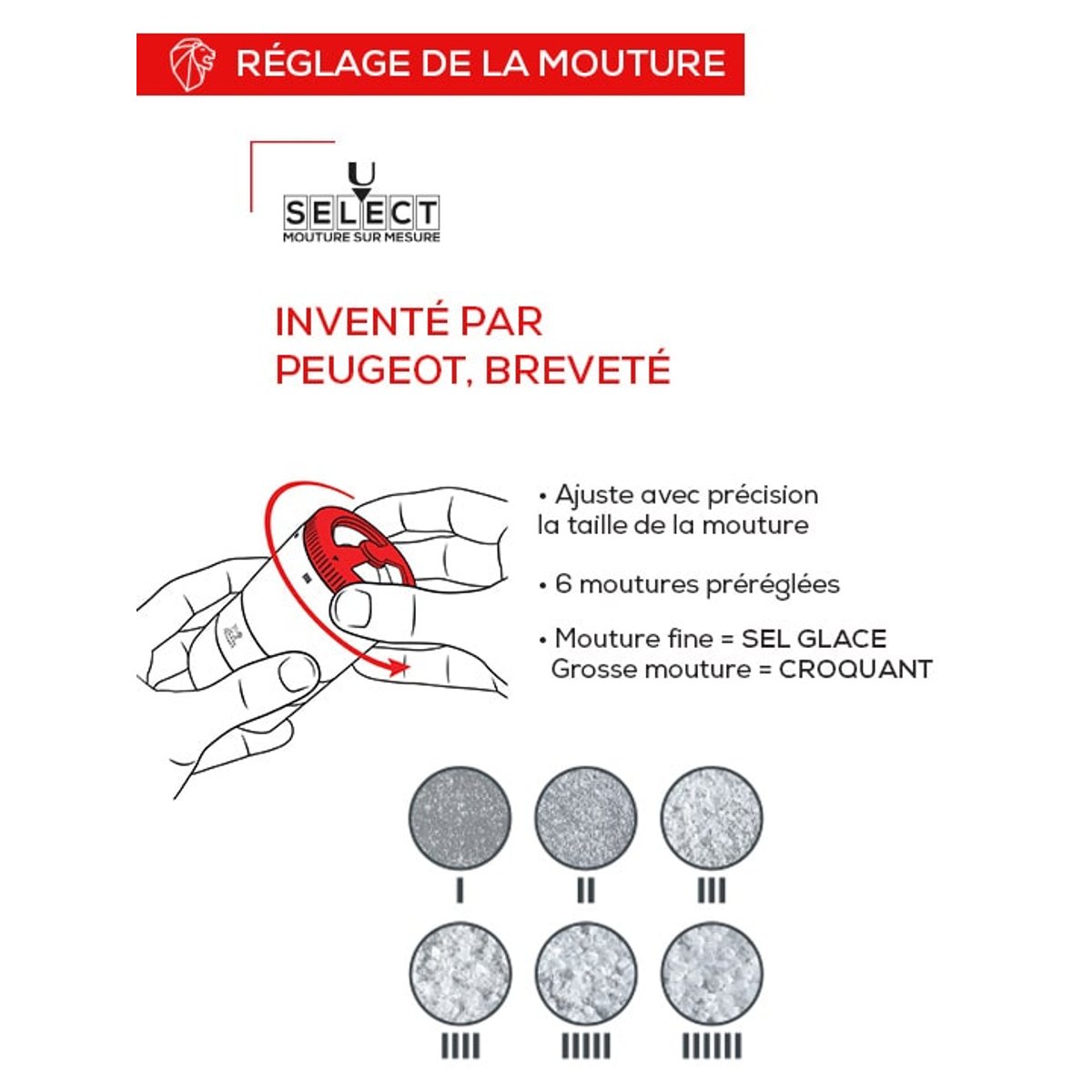 RÉGLAGE DE LA MOUTURE

U SELECT
MOUTURE SUR MESURE

INVENTÉ PAR PEUGEOT, BREVETÉ

• Ajuste avec précision la taille de la mouture

• 6 moutures préréglées

• Mouture fine = SEL GLACE
Grosse mouture = CROQUANT

I II III

IIII IIIII IIIIII