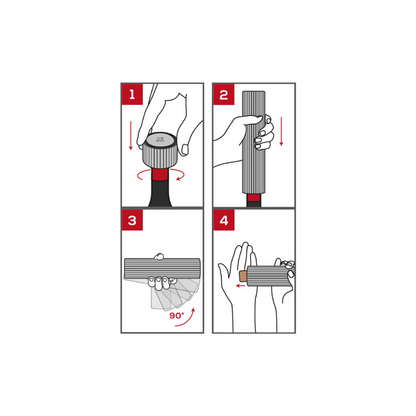 1

2

3

90°

4